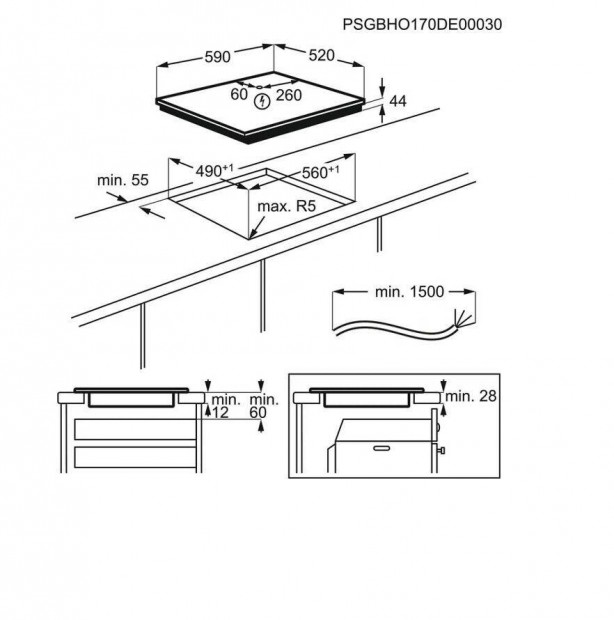 PSGBHO170DE00030

590

520

60

260

44

$490^{+1}$

$560^{+1}$

min. 55

max. R5

min. 1500

min.
12

min.
60

min. 28