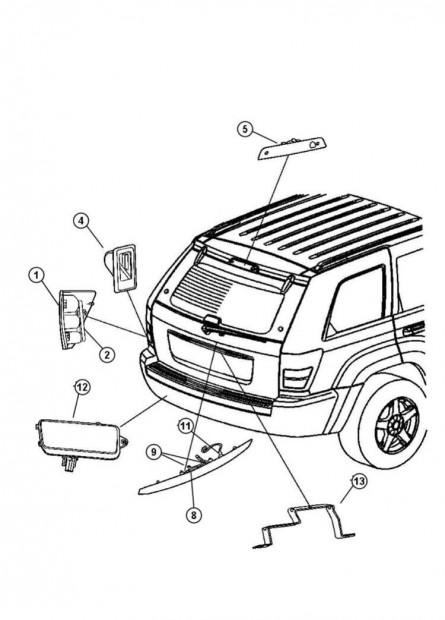 5
4
1
2
12
11
9
8
13