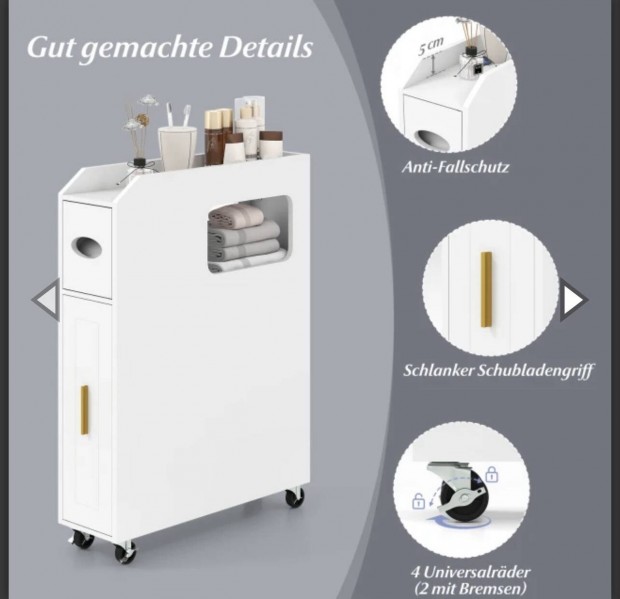 Gut gemachte Details

5 cm

Anti-Fallschutz

Schlanker Schubladengriff

4 Universalräder (2 mit Bremsen)