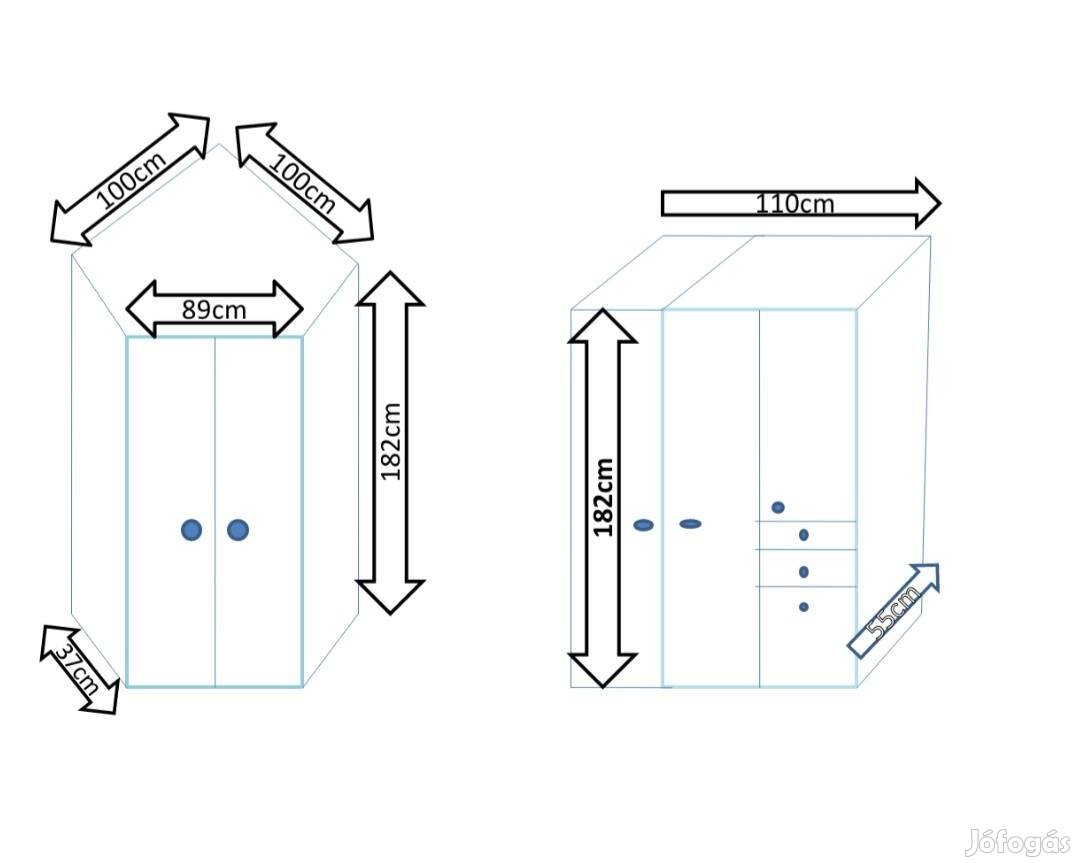 100cm
100cm
89cm
182cm
37cm
110cm
182cm
55cm
Jófogás