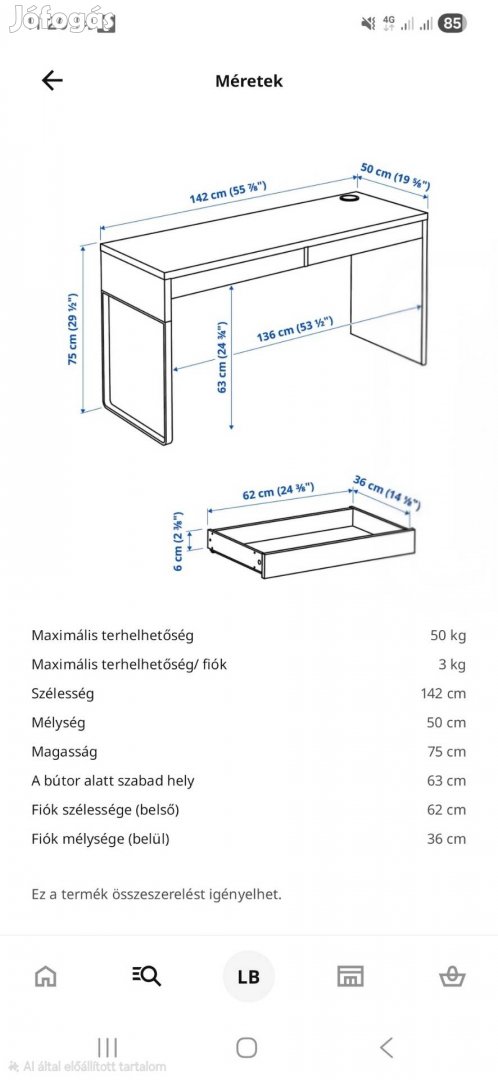 Jófogás

4G 85

Méretek

142 cm (55 ⅞")
50 cm (19 ⅝")
75 cm (29 ½")
63 cm (24 ¾")
136 cm (53 ½")

62 cm (24 ⅜")
36 cm (14 ⅛")
6 cm (2 ⅜")

| | |
|---|---|
| Maximális terhelhetőség | 50 kg |
| Maximális terhelhetőség/ fiók | 3 kg |
| Szélesség | 142 cm |
| Mélység | 50 cm |
| Magasság | 75 cm |
| A bútor alatt szabad hely | 63 cm |
| Fiók szélessége (belső) | 62 cm |
| Fiók mélysége (belül) | 36 cm |

Ez a termék összeszerelést igényelhet.

LB

AI által előállított tartalom