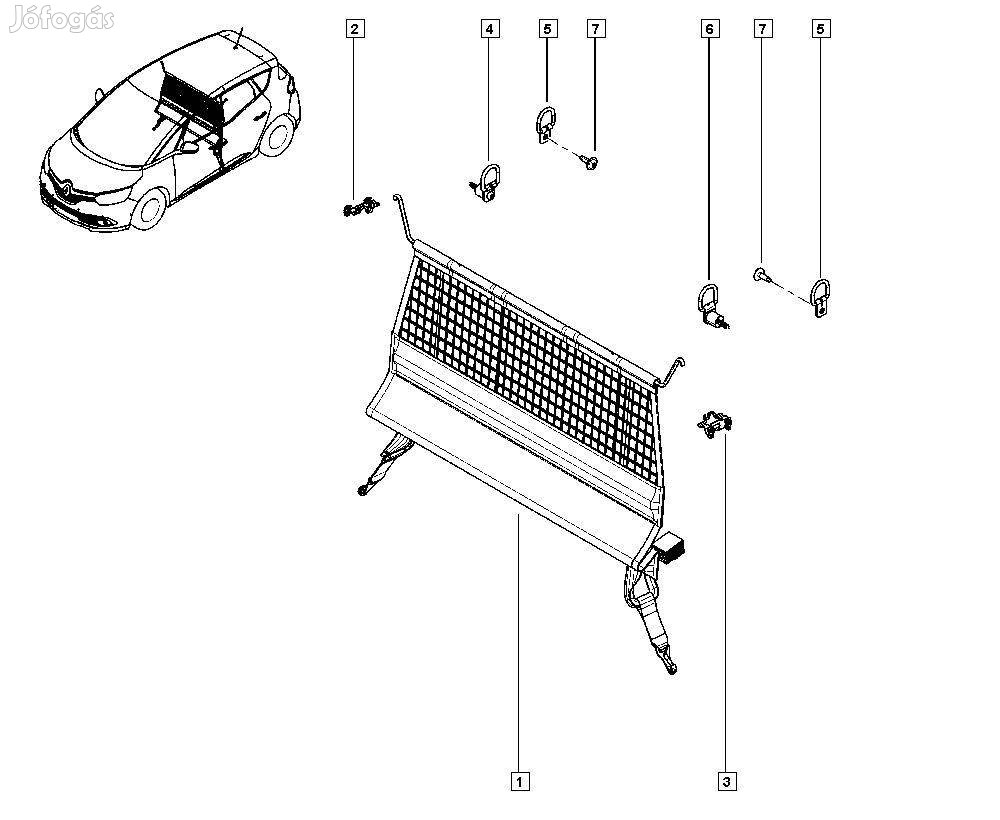 Jófogás

2
4
5
7
6
7
5
1
3