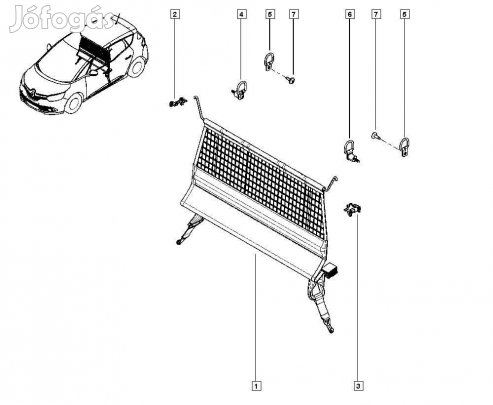 Jófogás

2

4

5

7

6

7

5

1

3